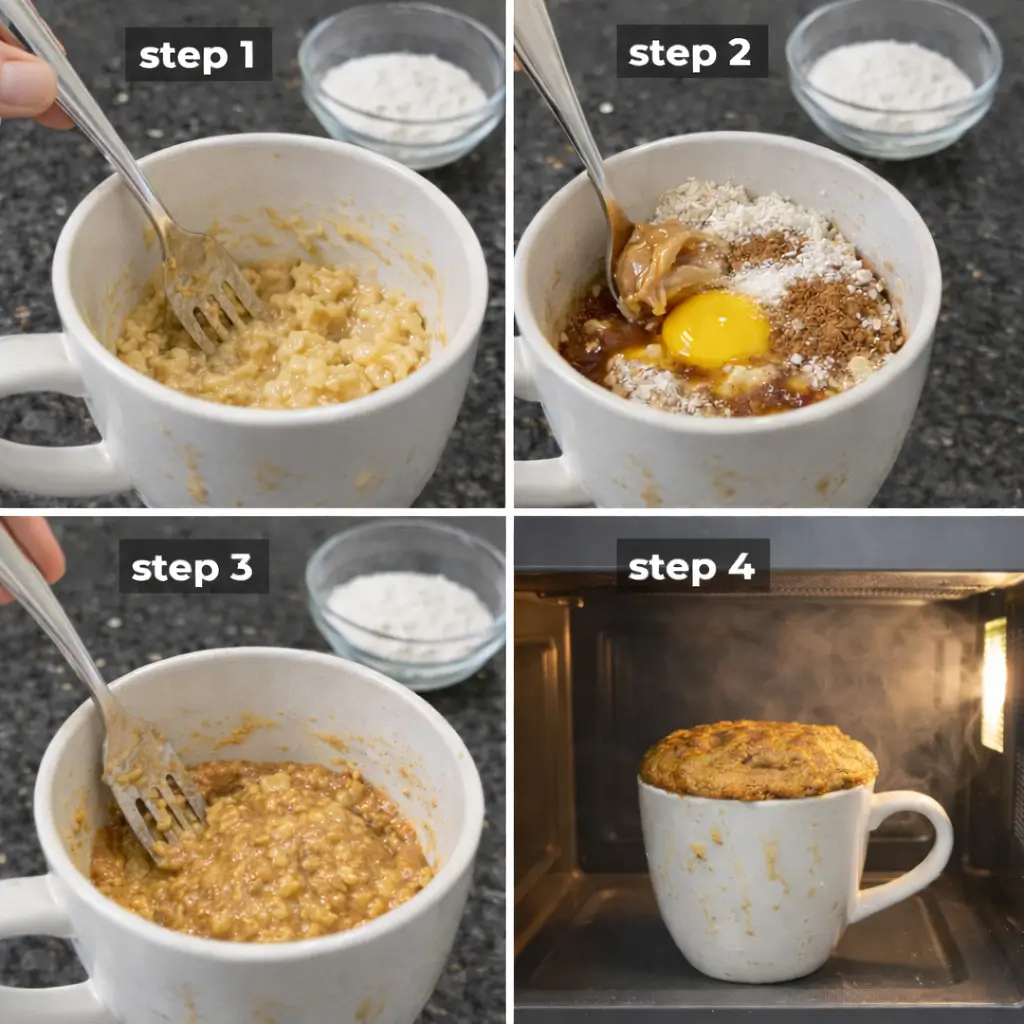 step 1

step 2

step 3

step 4